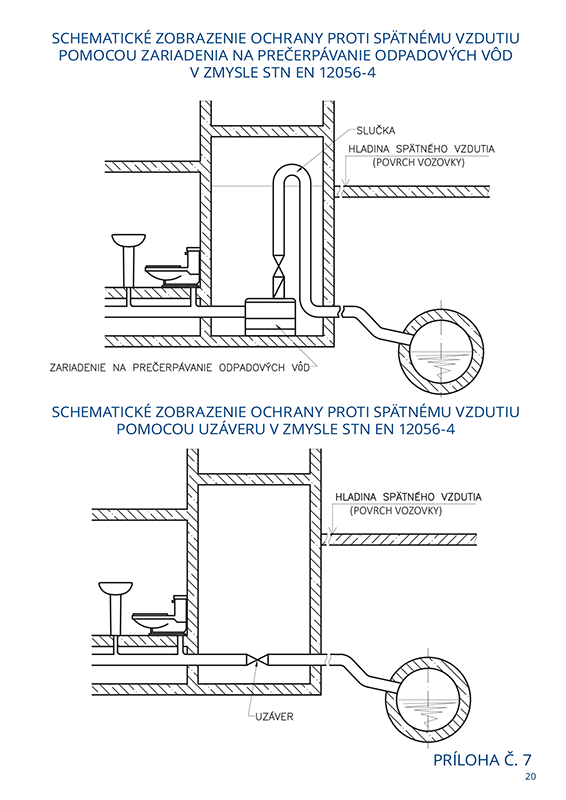 SCHEMATICKÉ ZOBRAZENIE OCHRANY PROTI SPÄTNÉMU VZDUTIU POMOCOU ZARIADENIA NA PREČERPÁVANIE ODPADOVÝCH VÔD V ZMYSLE STN EN 12056-4

SLUČKA
HLADINA SPÄTNÉHO VZDUTIA
(POVRCH VOZOVKY)

ZARIADENIE NA PREČERPÁVANIE ODPADOVÝCH VÔD

SCHEMATICKÉ ZOBRAZENIE OCHRANY PROTI SPÄTNÉMU VZDUTIU POMOCOU UZÁVERU V ZMYSLE STN EN 12056-4

HLADINA SPÄTNÉHO VZDUTIA
(POVRCH VOZOVKY)

UZÁVER

PRÍLOHA Č. 7
20